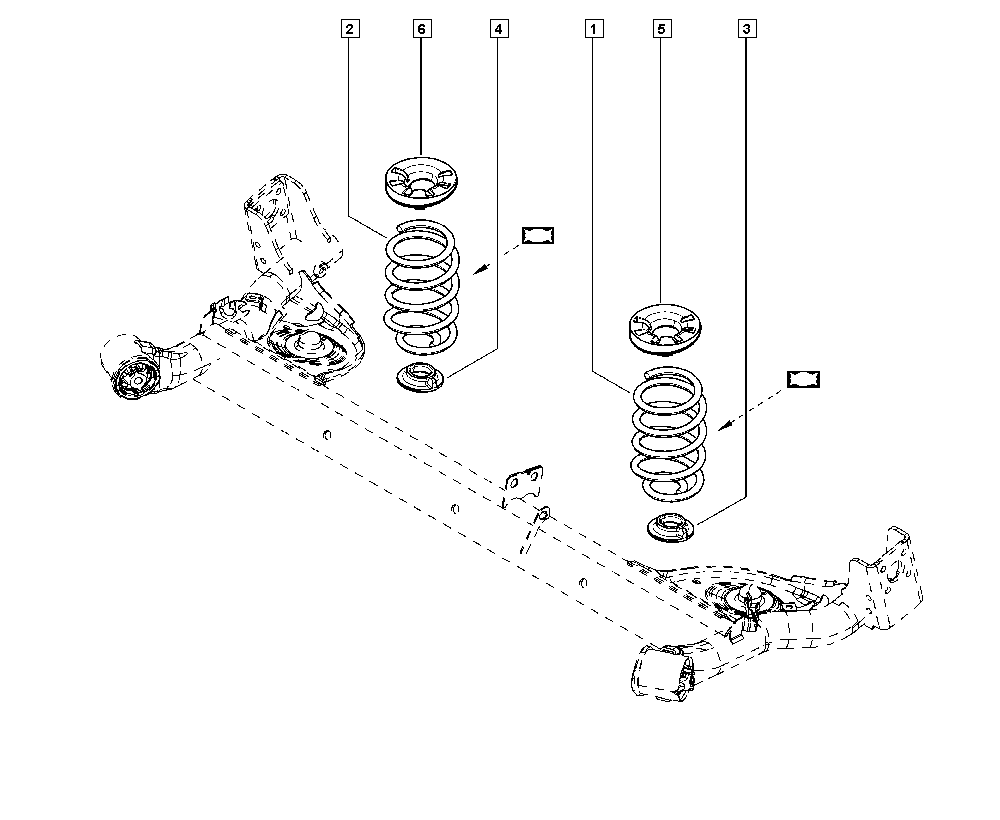 2
6
4
1
5
3