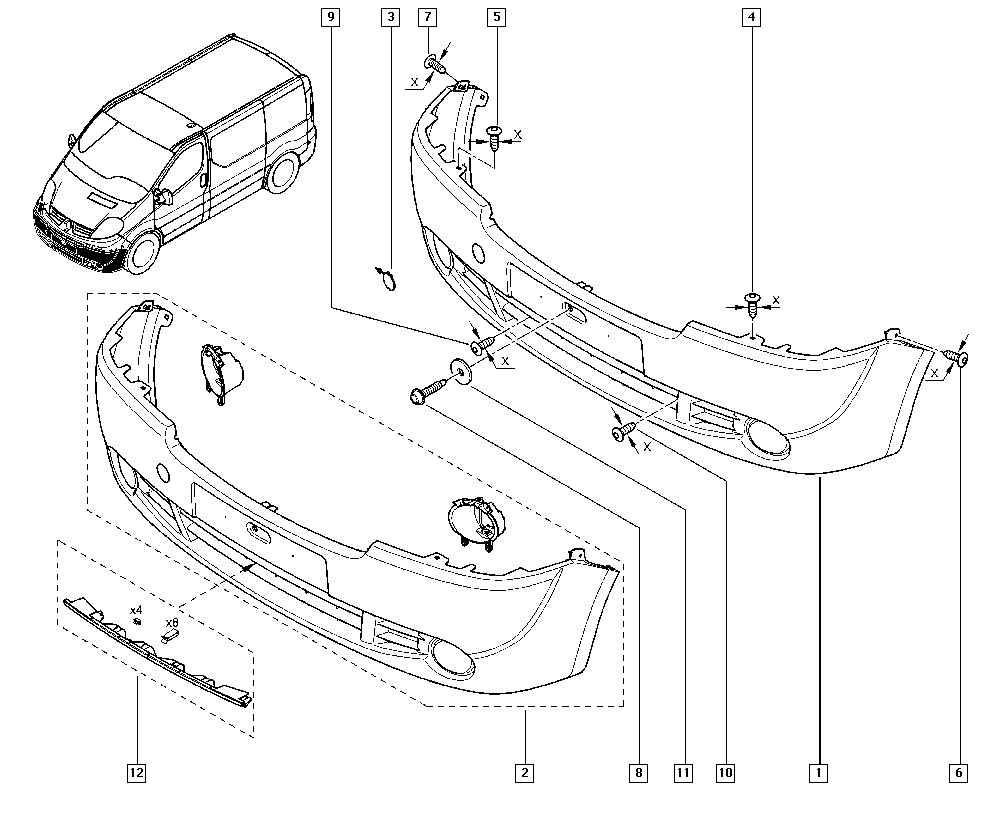 9
3
7
5
4
X
X
X
X
X
X
x4
x8
12
2
8
11
10
1
6