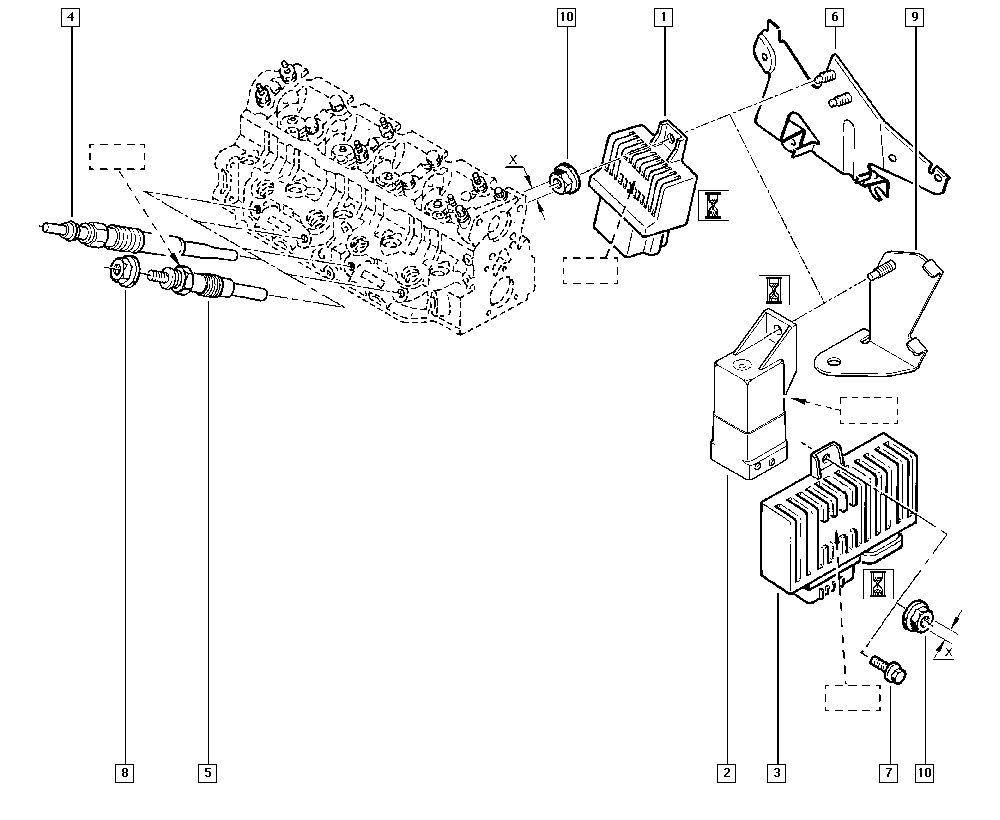 4
10
1
6
9
X
8
5
2
3
7
10
X