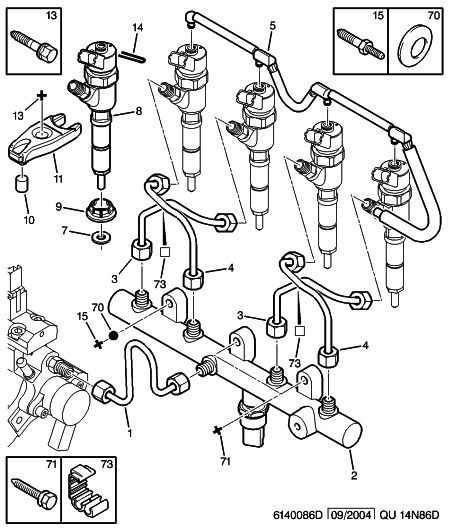 13
14
5
15
70
13
8
11
10
9
7
3
73
4
70
15
3
73
4
1
71
2
71
73
6140086D 09/2004 QU 14N86D